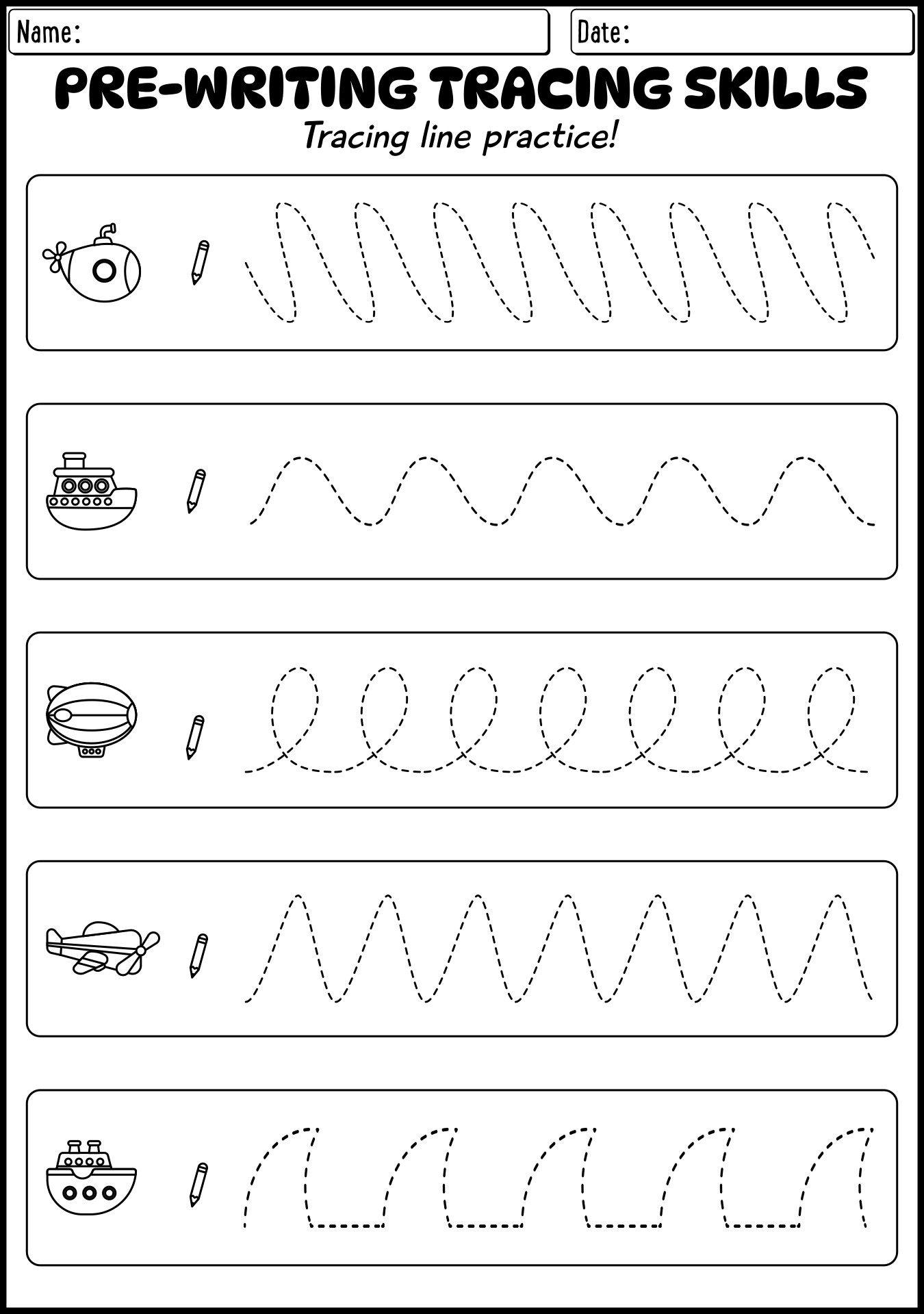 Name:

Date:

PRE-WRITING TRACING SKILLS

Tracing line practice!