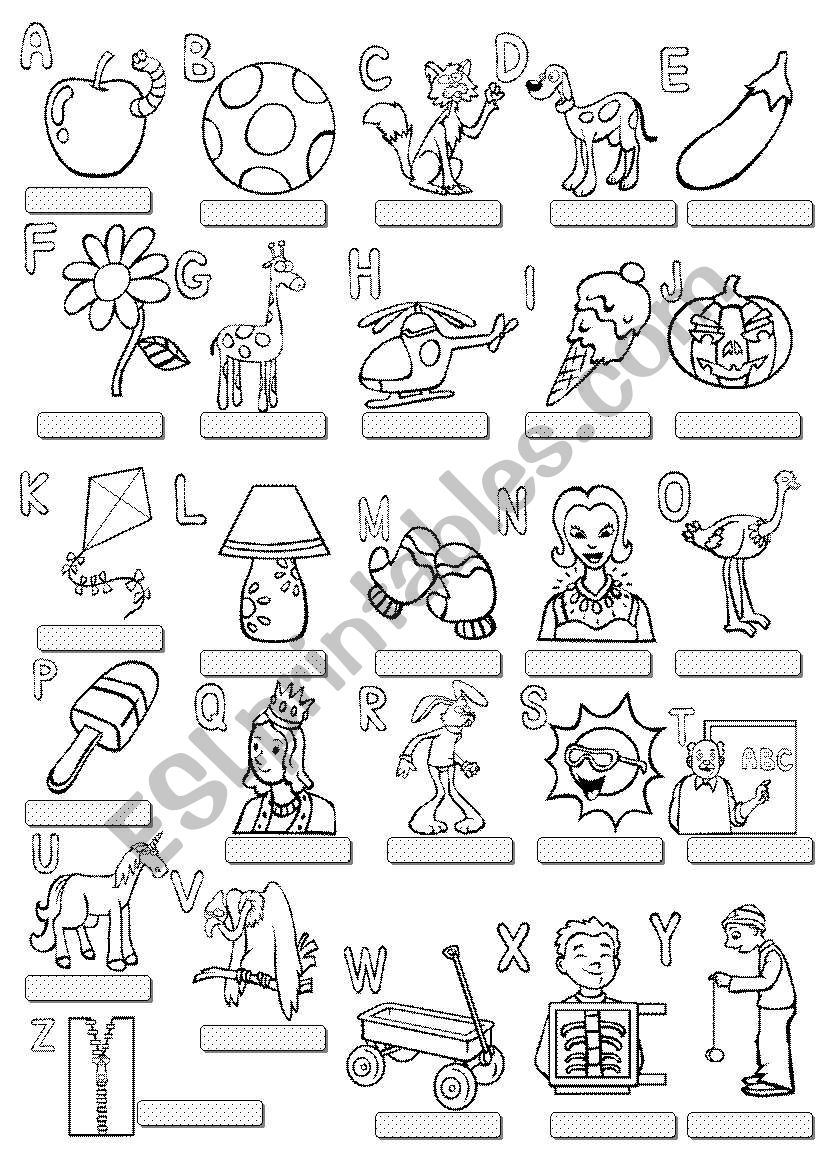 A B C D E

F G H I J

K L M N O

P Q R S T

ABC

U V W X Y

Z

ESLprintables.com